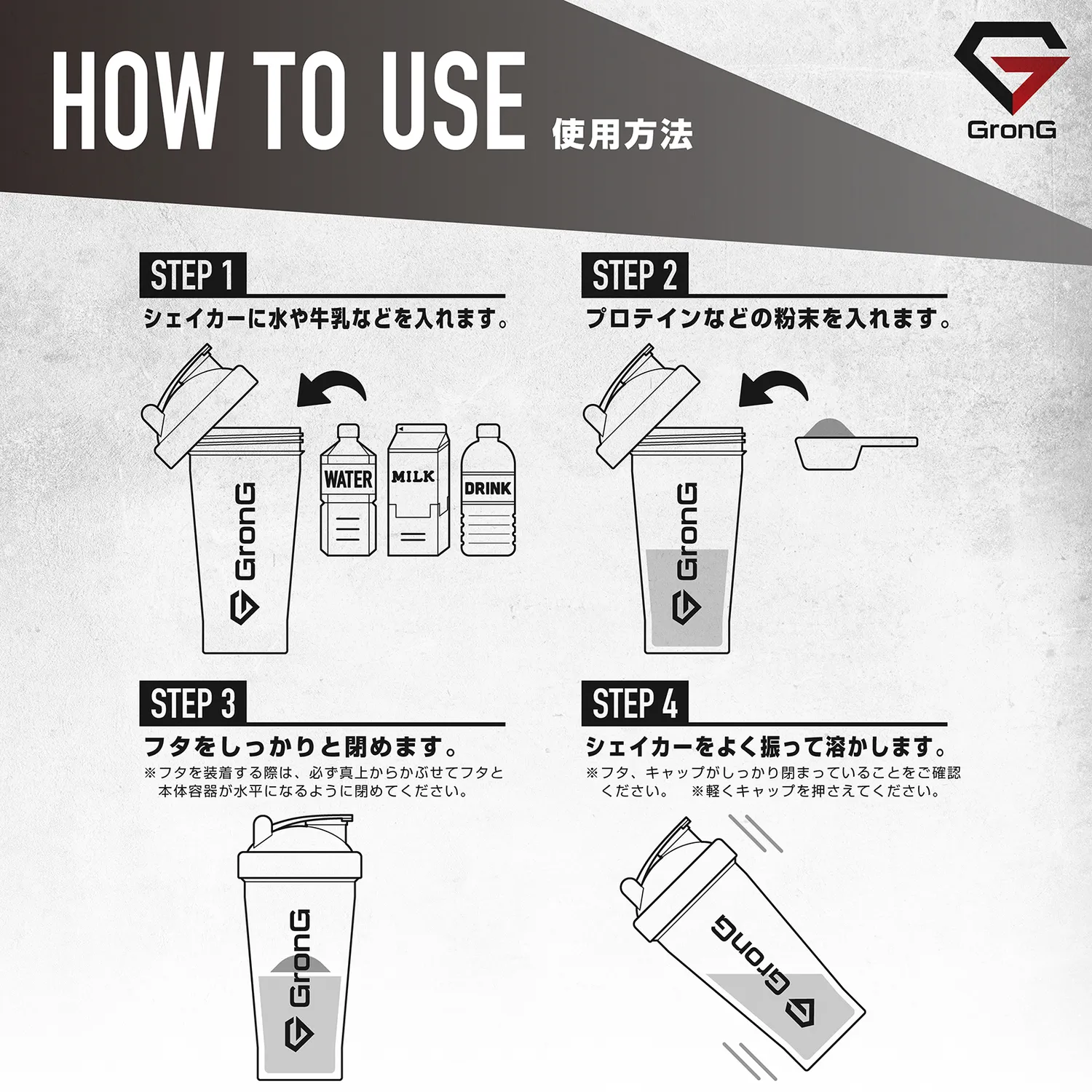 HOW TO USE 使用方法

GronG

STEP 1
シェイカーに水や牛乳などを入れます。

GronG
WATER
MILK
DRINK

STEP 2
プロテインなどの粉末を入れます。

GronG

STEP 3
フタをしっかりと閉めます。
※フタを装着する際は、必ず真上からかぶせてフタと本体容器が水平になるように閉めてください。

GronG

STEP 4
シェイカーをよく振って溶かします。
※フタ、キャップがしっかり閉まっていることをご確認ください。 ※軽くキャップを押さえてください。

GronG