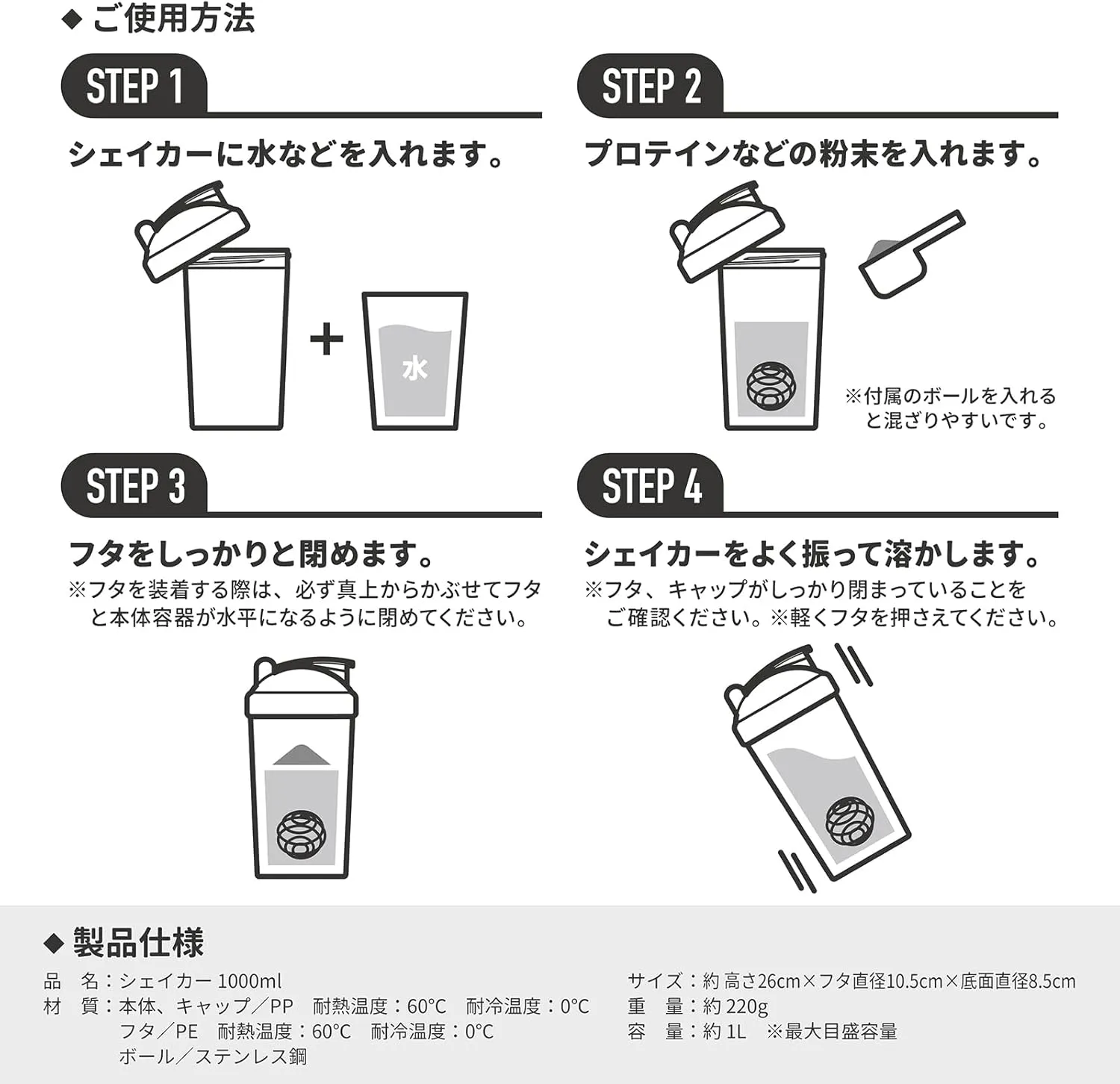 ◆ ご使用方法

STEP 1

シェイカーに水などを入れます。

+

水

STEP 2

プロテインなどの粉末を入れます。

※付属のボールを入れると混ざりやすいです。

STEP 3

フタをしっかりと閉めます。

※フタを装着する際は、必ず真上からかぶせてフタと本体容器が水平になるように閉めてください。

STEP 4

シェイカーをよく振って溶かします。

※フタ、キャップがしっかり閉まっていることをご確認ください。※軽くフタを押さえてください。

◆ 製品仕様

品　名：シェイカー 1000ml
材　質：本体、キャップ／PP　耐熱温度：60°C　耐冷温度：0°C
フタ／PE　耐熱温度：60°C　耐冷温度：0°C
ボール／ステンレス鋼

サイズ：約 高さ26cm×フタ直径10.5cm×底面直径8.5cm
重　量：約 220g
容　量：約 1L　※最大目盛容量